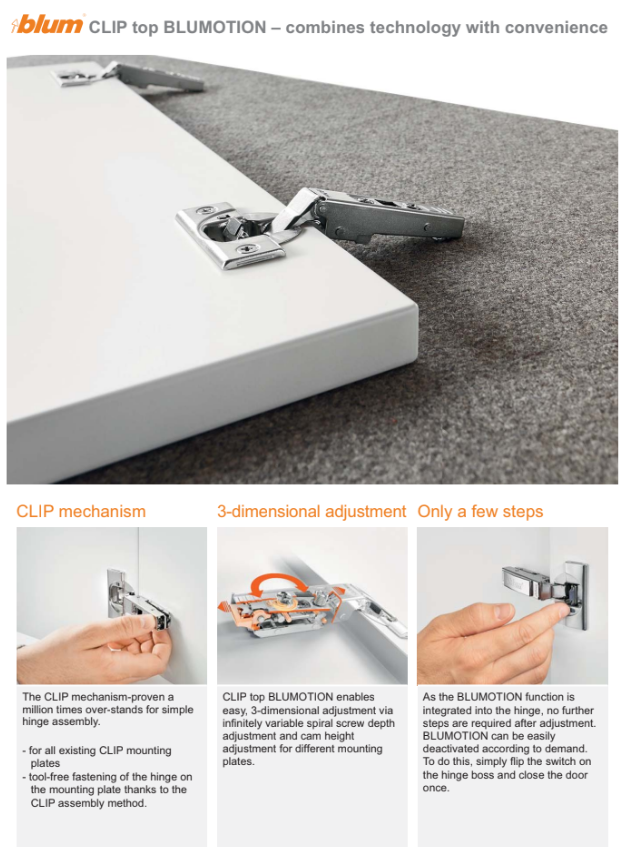 blum CLIP top BLUMOTION – combines technology with convenience

CLIP mechanism

The CLIP mechanism-proven a million times over-stands for simple hinge assembly.

- for all existing CLIP mounting plates
- tool-free fastening of the hinge on the mounting plate thanks to the CLIP assembly method.

3-dimensional adjustment

CLIP top BLUMOTION enables easy, 3-dimensional adjustment via infinitely variable spiral screw depth adjustment and cam height adjustment for different mounting plates.

Only a few steps

As the BLUMOTION function is integrated into the hinge, no further steps are required after adjustment. BLUMOTION can be easily deactivated according to demand. To do this, simply flip the switch on the hinge boss and close the door once.